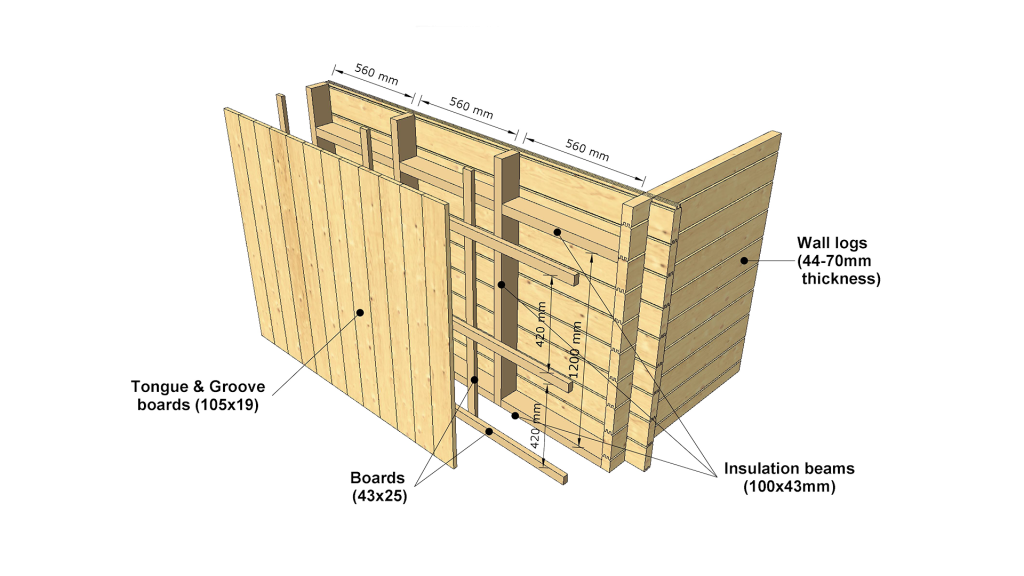 560 mm
560 mm
560 mm

Wall logs (44-70mm thickness)

420 mm
1200 mm
420 mm

Tongue & Groove boards (105x19)

Boards (43x25)

Insulation beams (100x43mm)