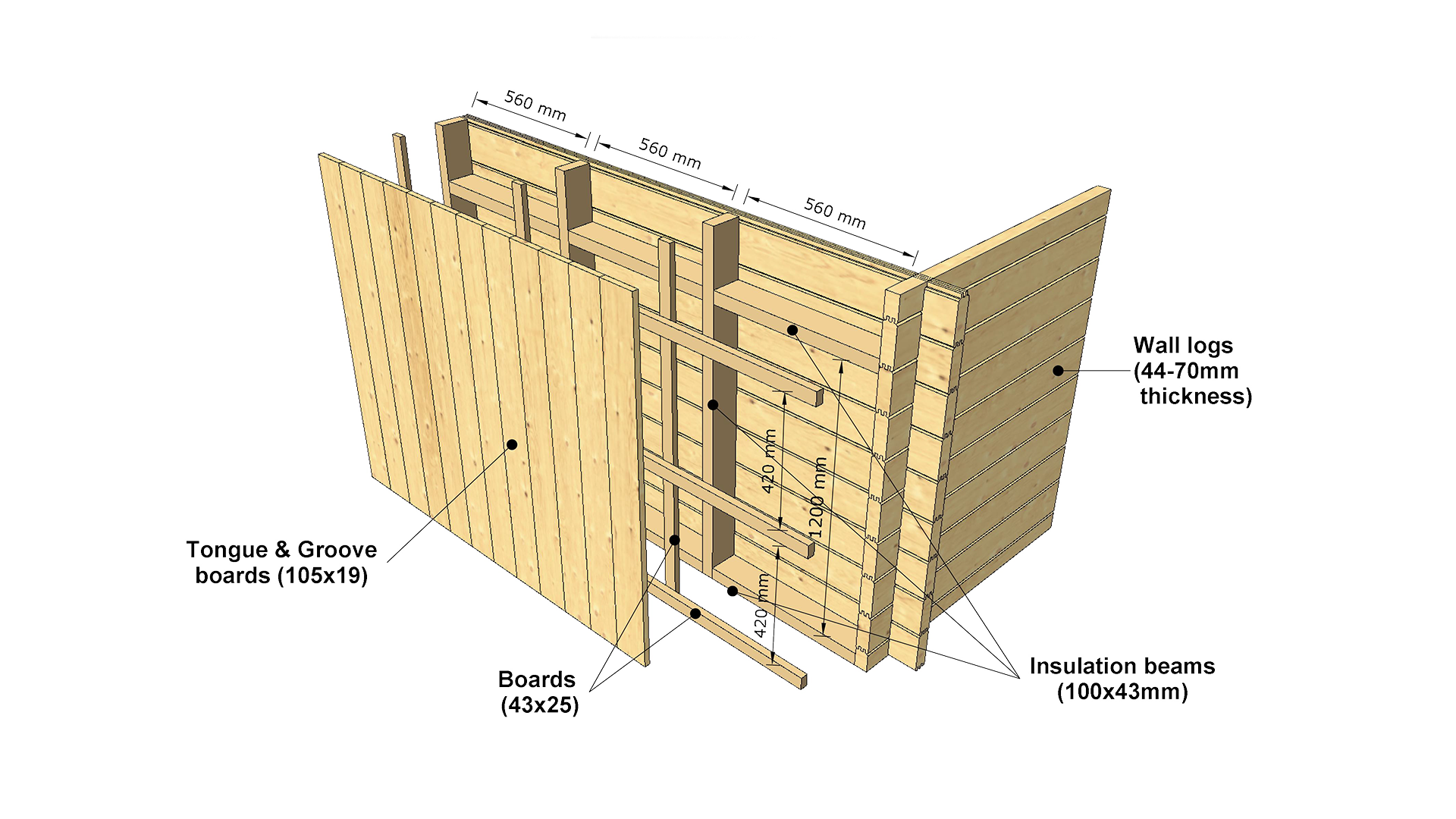 560 mm
560 mm
560 mm

Wall logs
(44-70mm
thickness)

420 mm
1200 mm
420 mm

Tongue & Groove
boards (105x19)

Boards
(43x25)

Insulation beams
(100x43mm)