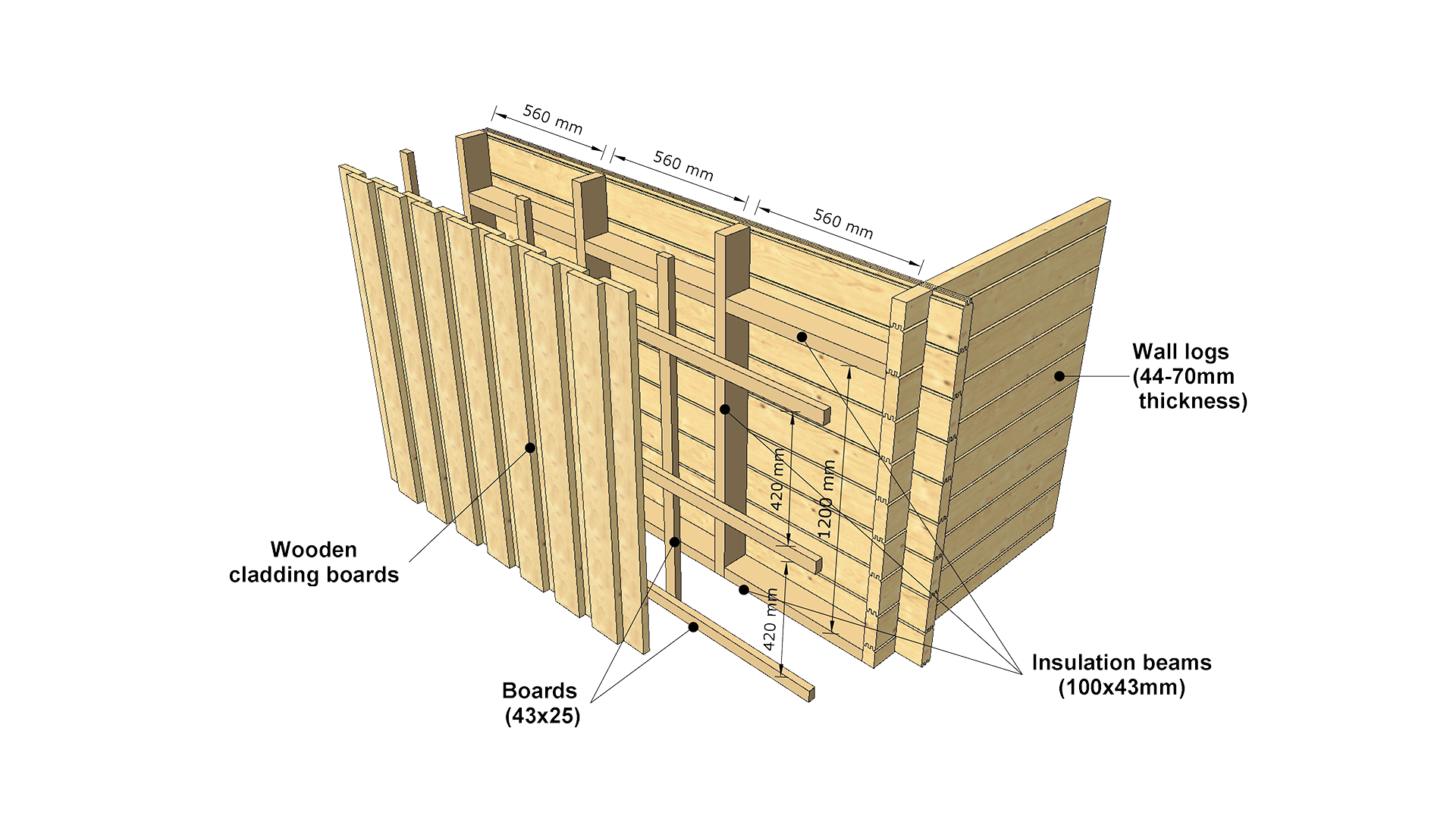 560 mm
560 mm
560 mm

Wall logs
(44-70mm
thickness)

420 mm
1200 mm
420 mm

Wooden
cladding boards

Boards
(43x25)

Insulation beams
(100x43mm)